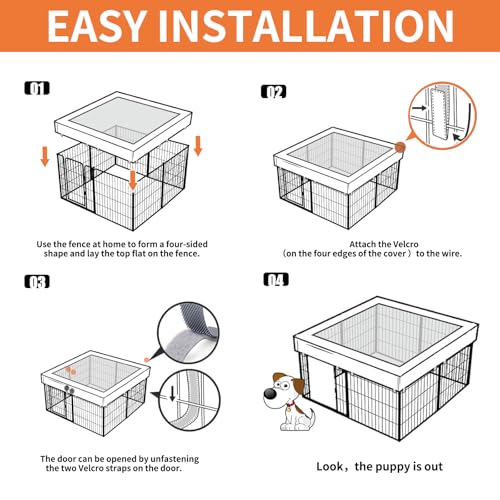 EASY INSTALLATION

01

Use the fence at home to form a four-sided shape and lay the top flat on the fence.

02

Attach the Velcro （on the four edges of the cover ）to the wire.

03

The door can be opened by unfastening the two Velcro straps on the door.

04

Look，the puppy is out