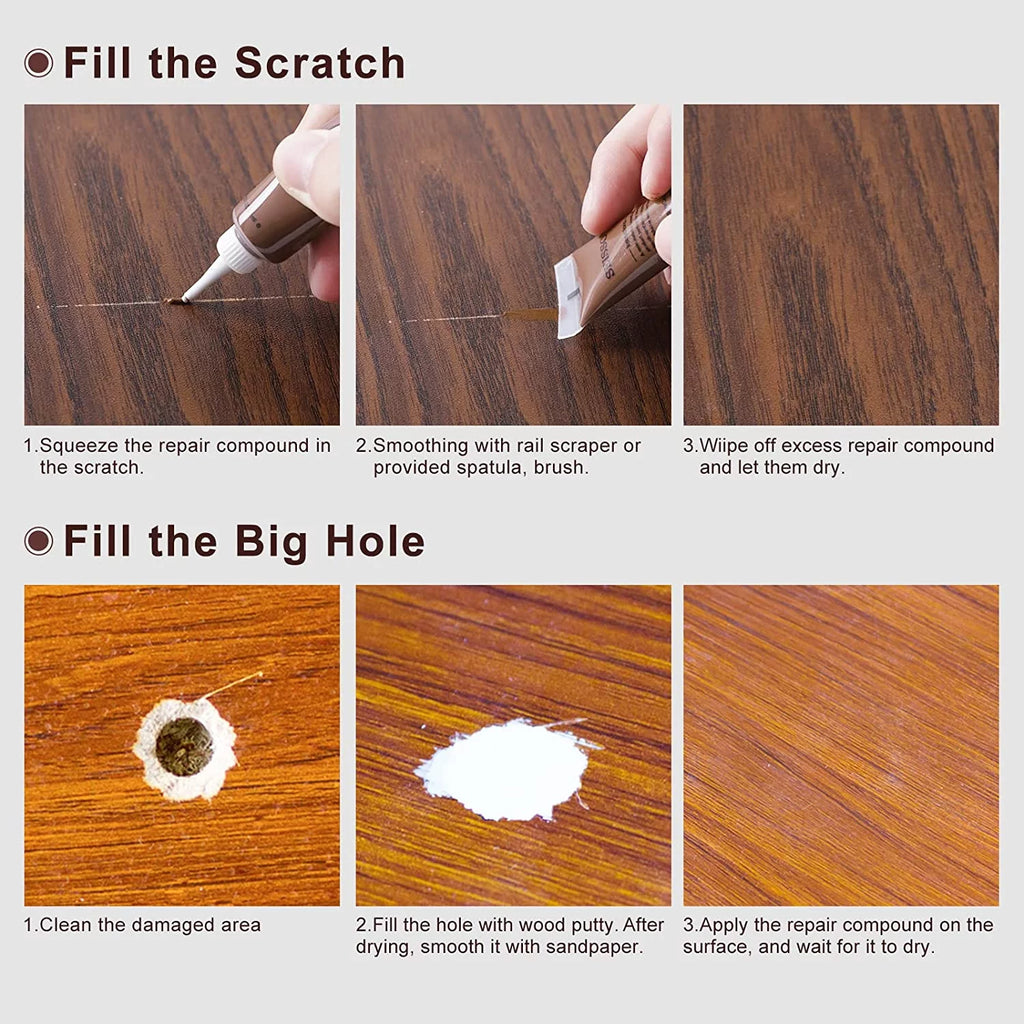 Fill the Scratch

1.Squeeze the repair compound in the scratch.

2.Smoothing with rail scraper or provided spatula, brush.

3.Wiipe off excess repair compound and let them dry.

Fill the Big Hole

1.Clean the damaged area

2.Fill the hole with wood putty. After drying, smooth it with sandpaper.

3.Apply the repair compound on the surface, and wait for it to dry.